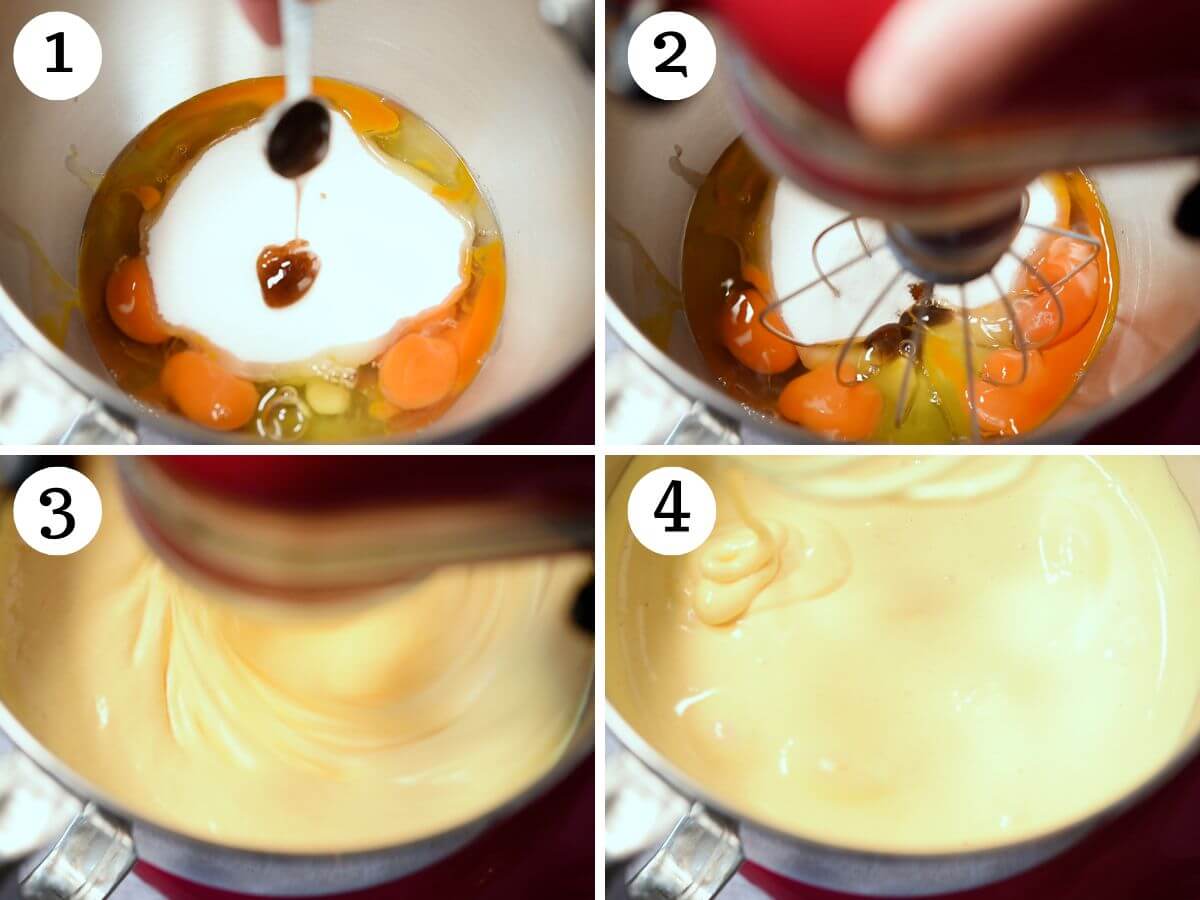 1
2
3
4