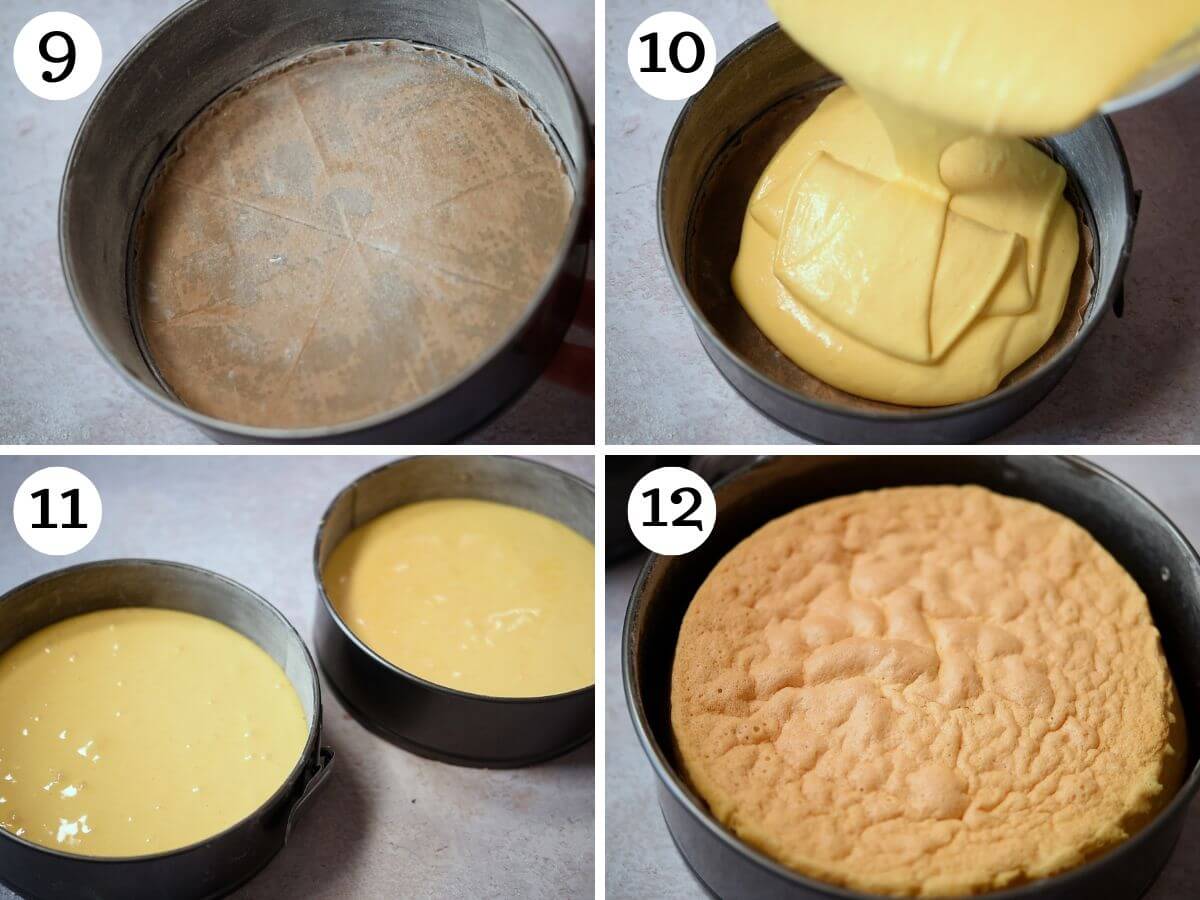 9

10

11

12