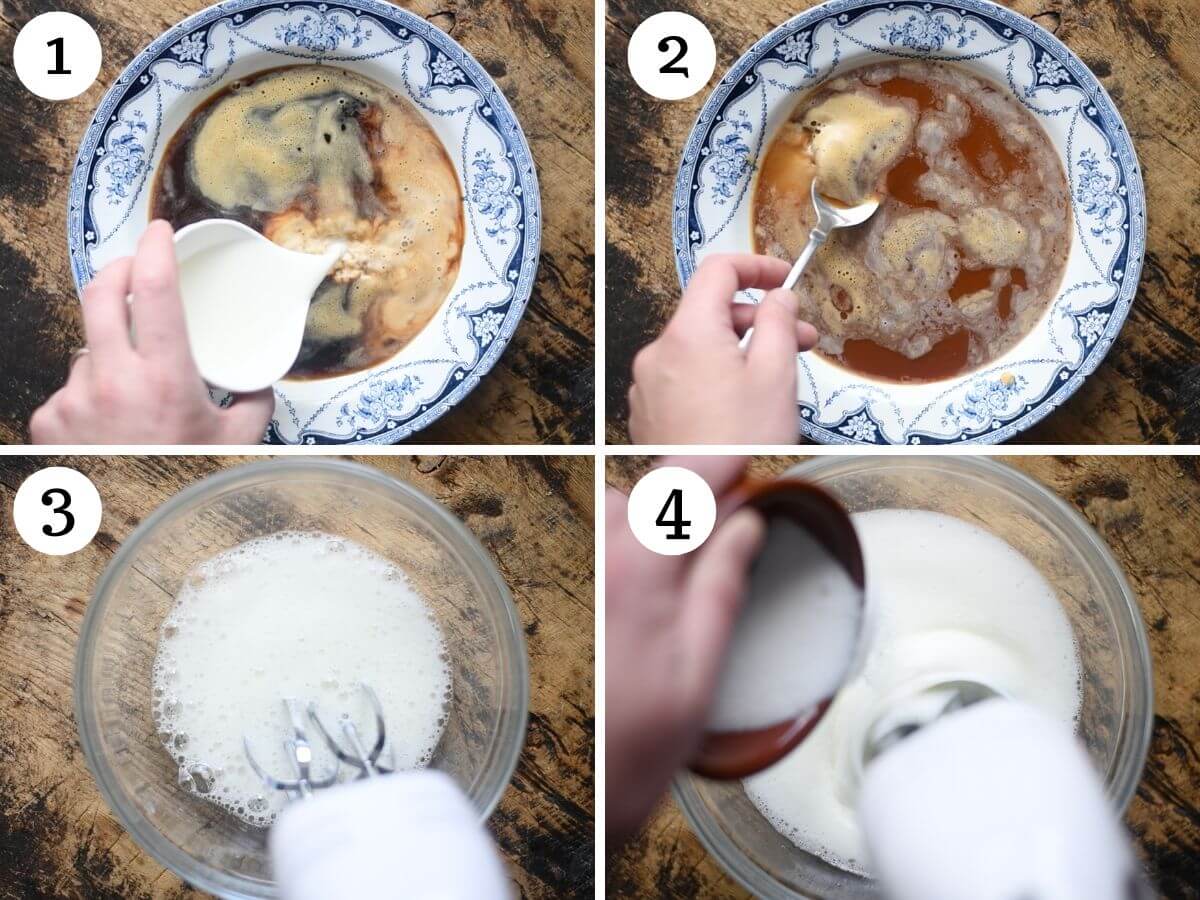 1

2

3

4