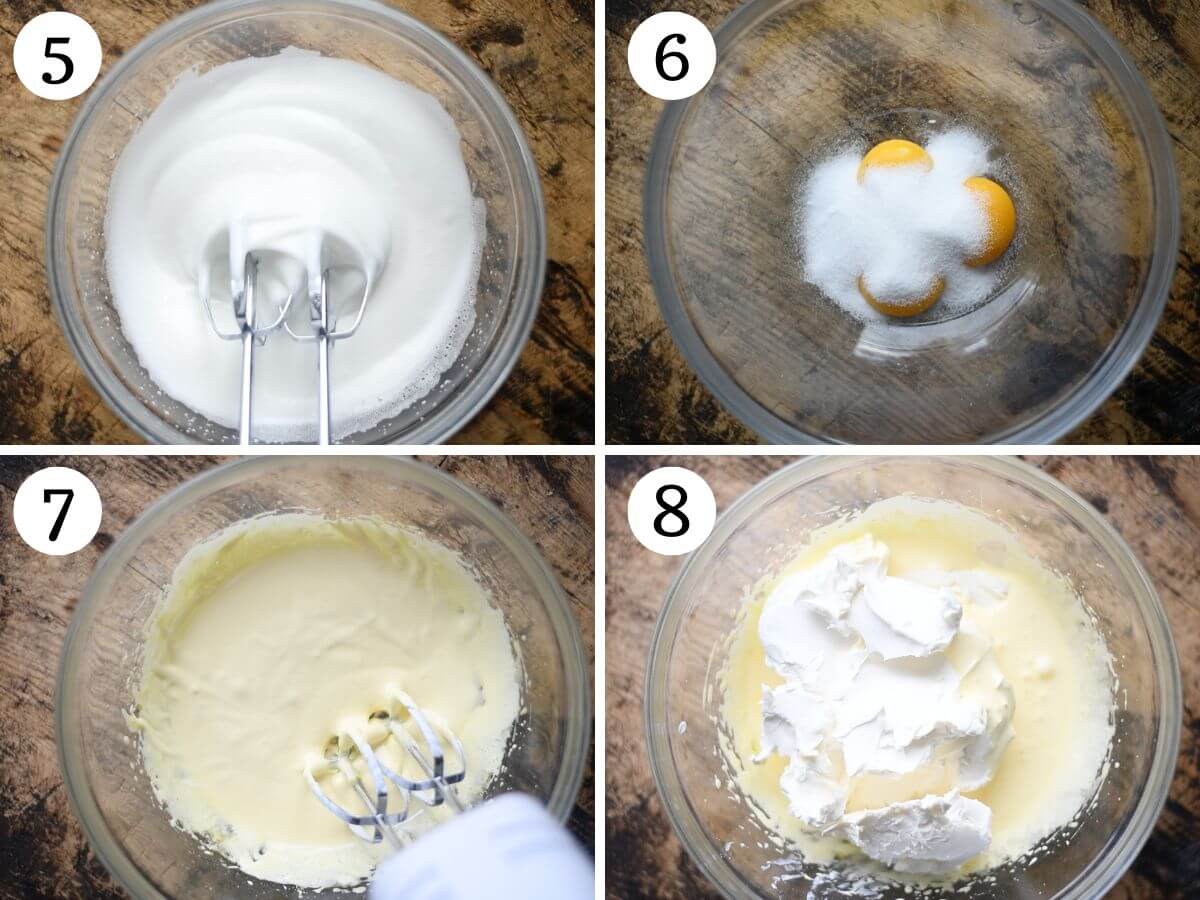 5
6
7
8