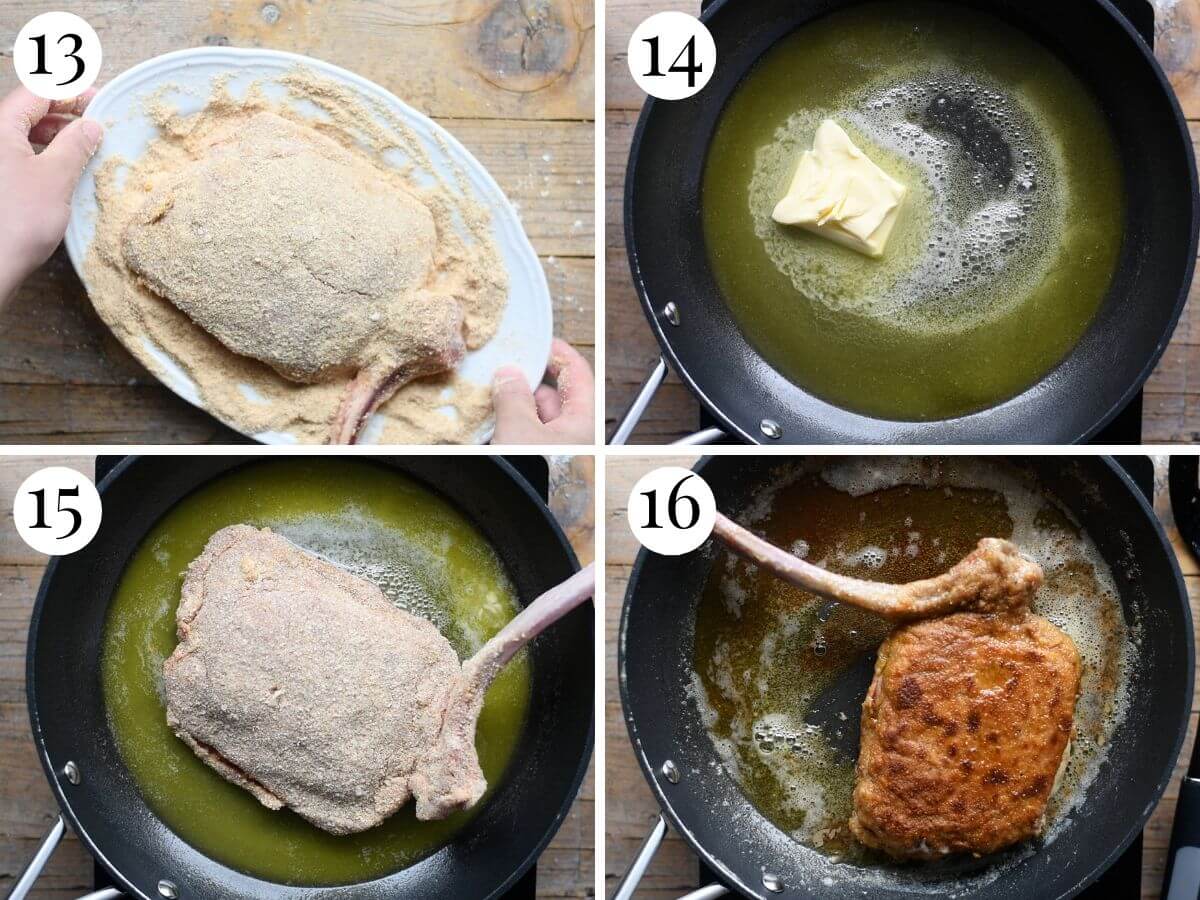 13

14

15

16