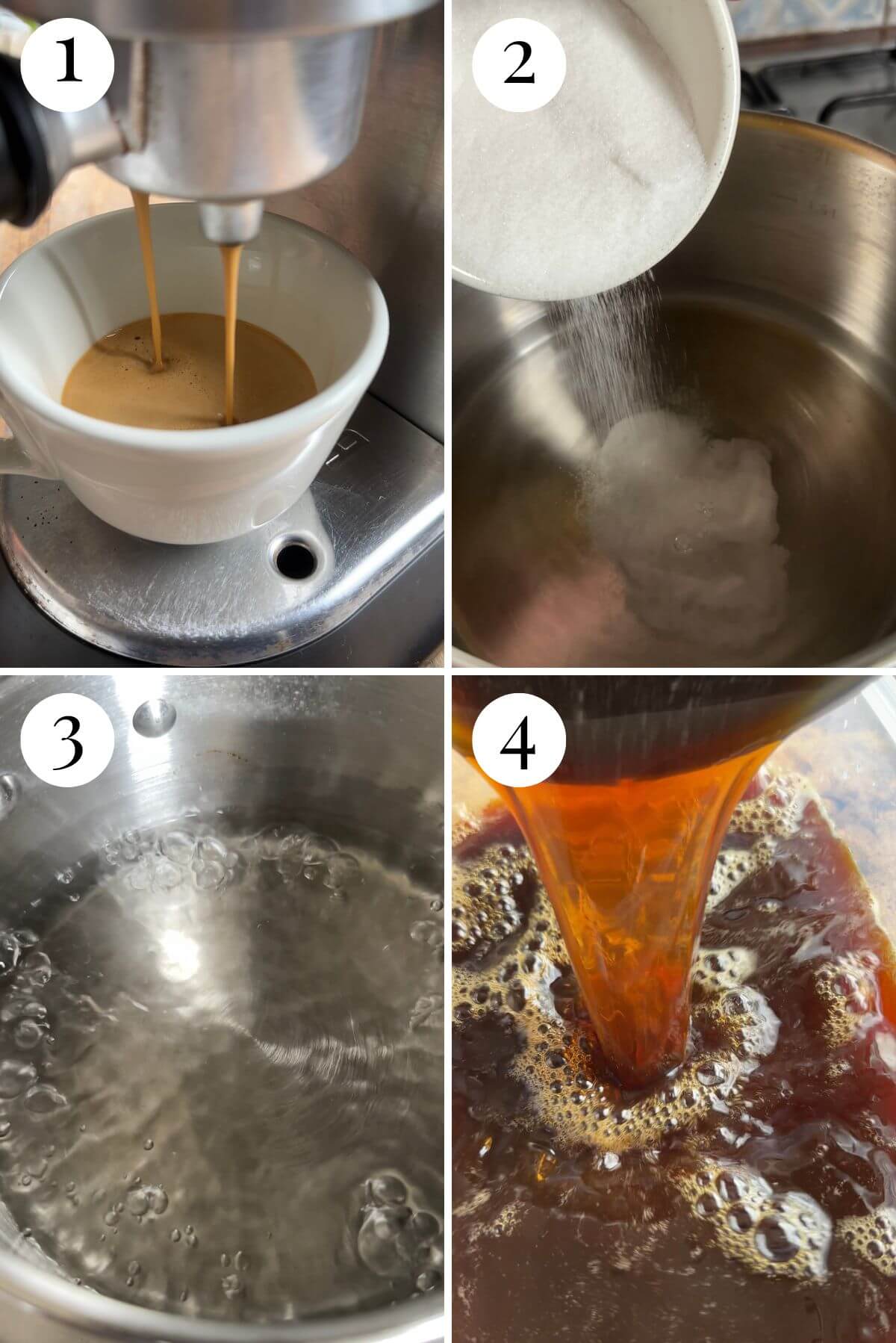 1
2
3
4