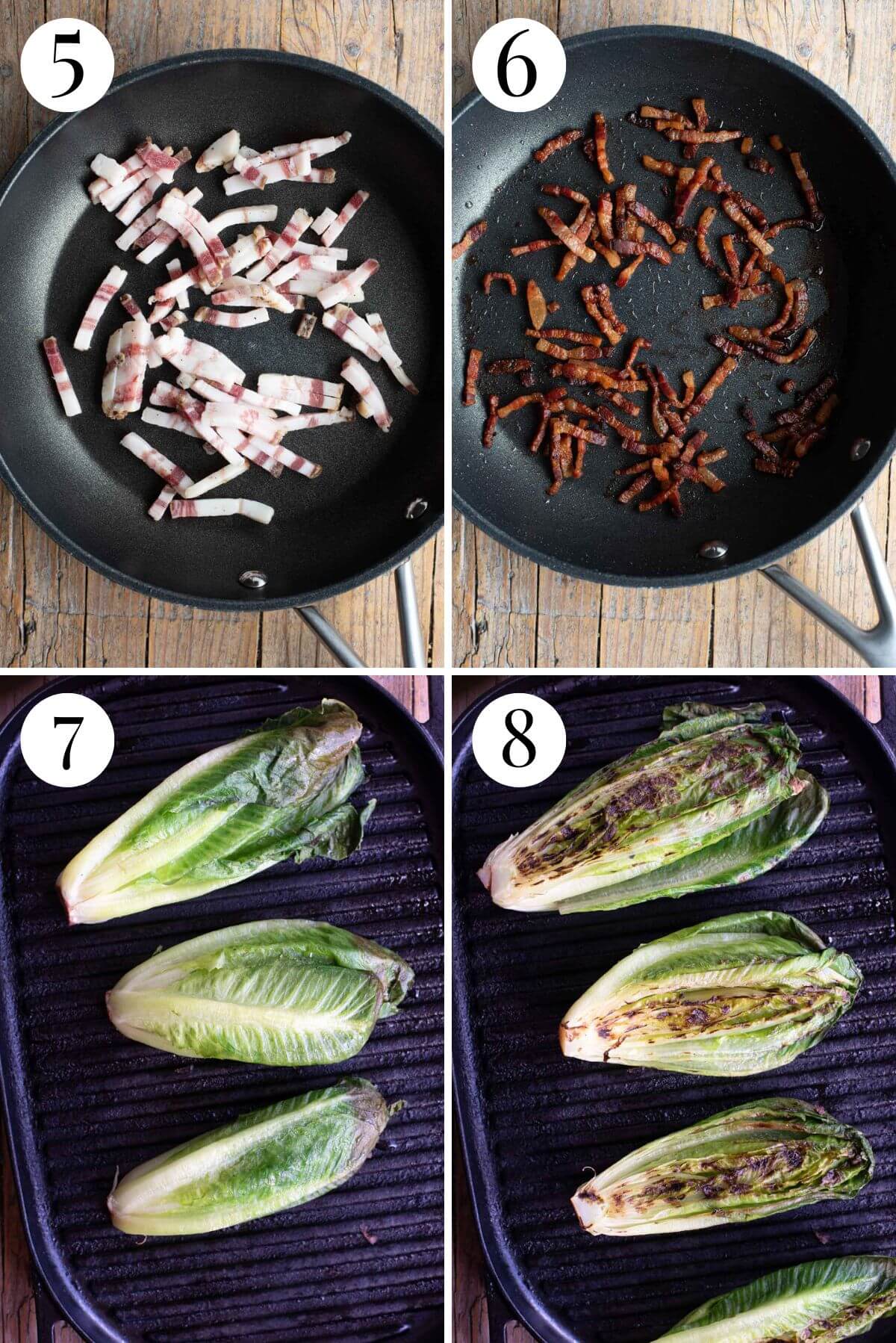 5

6

7

8