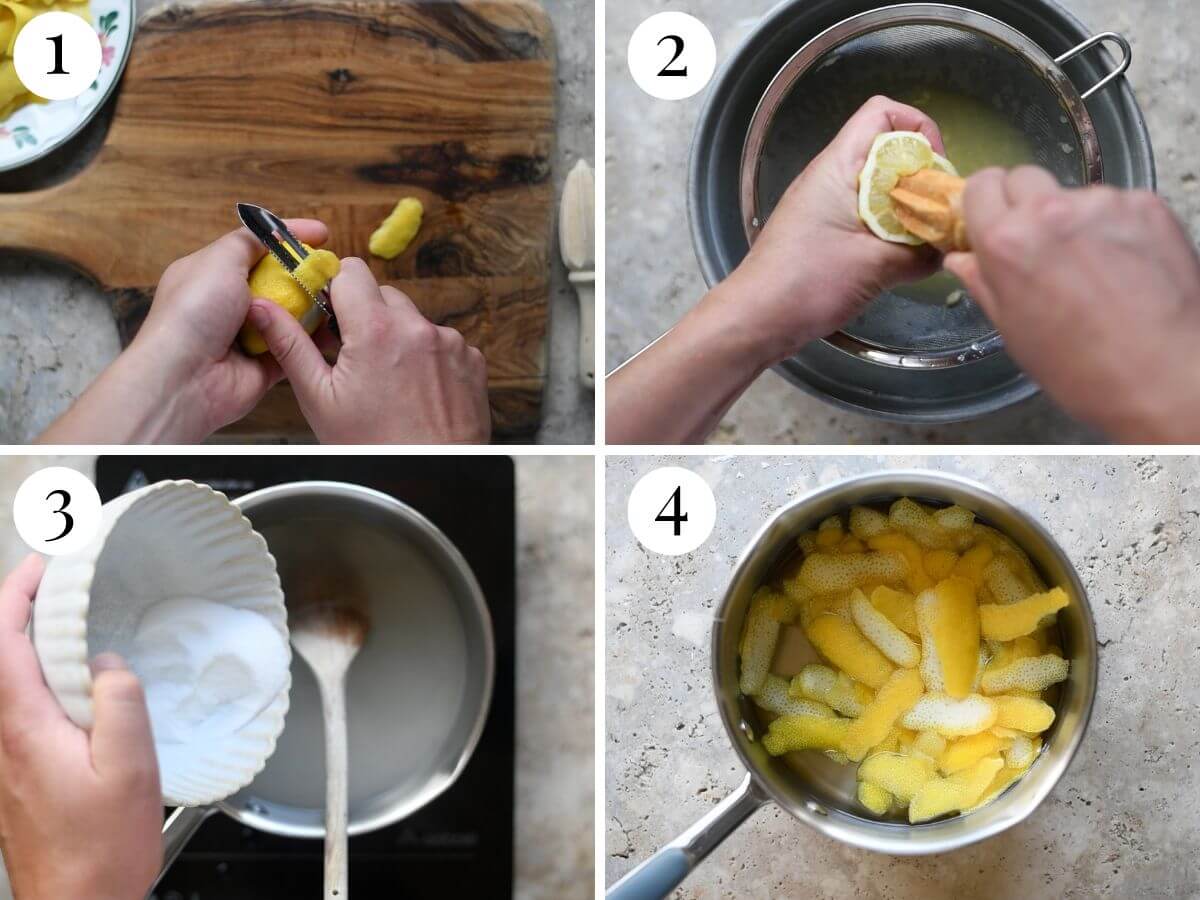 1

2

3

4