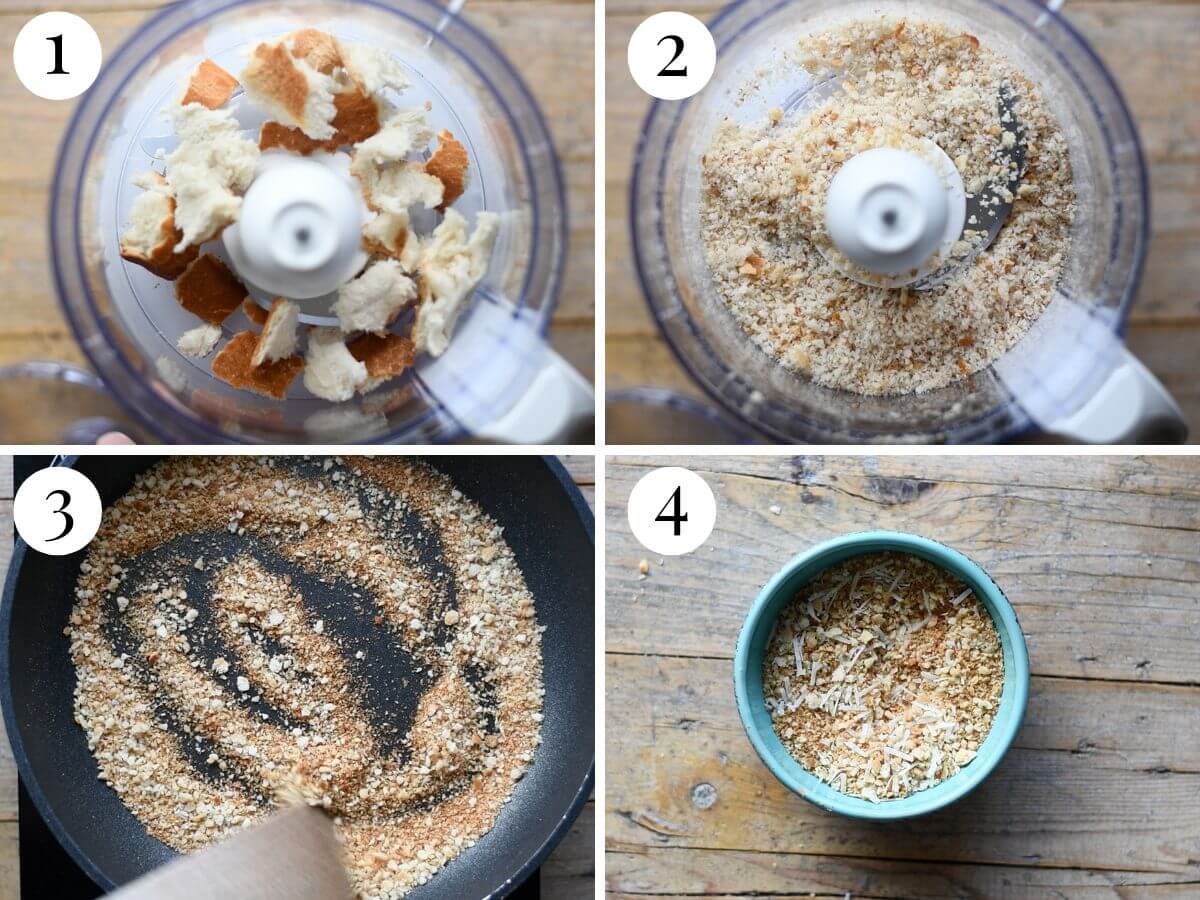 1

2

3

4