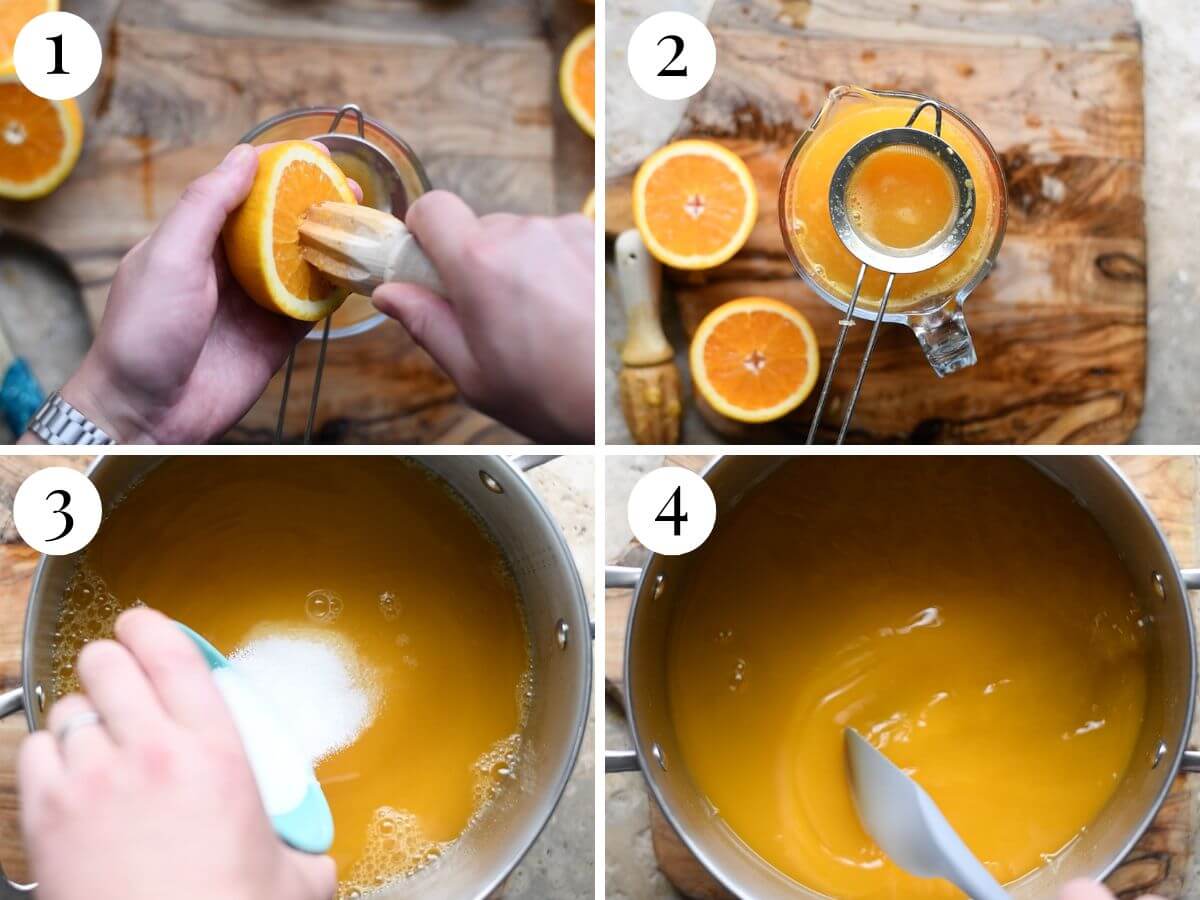 1

2

3

4