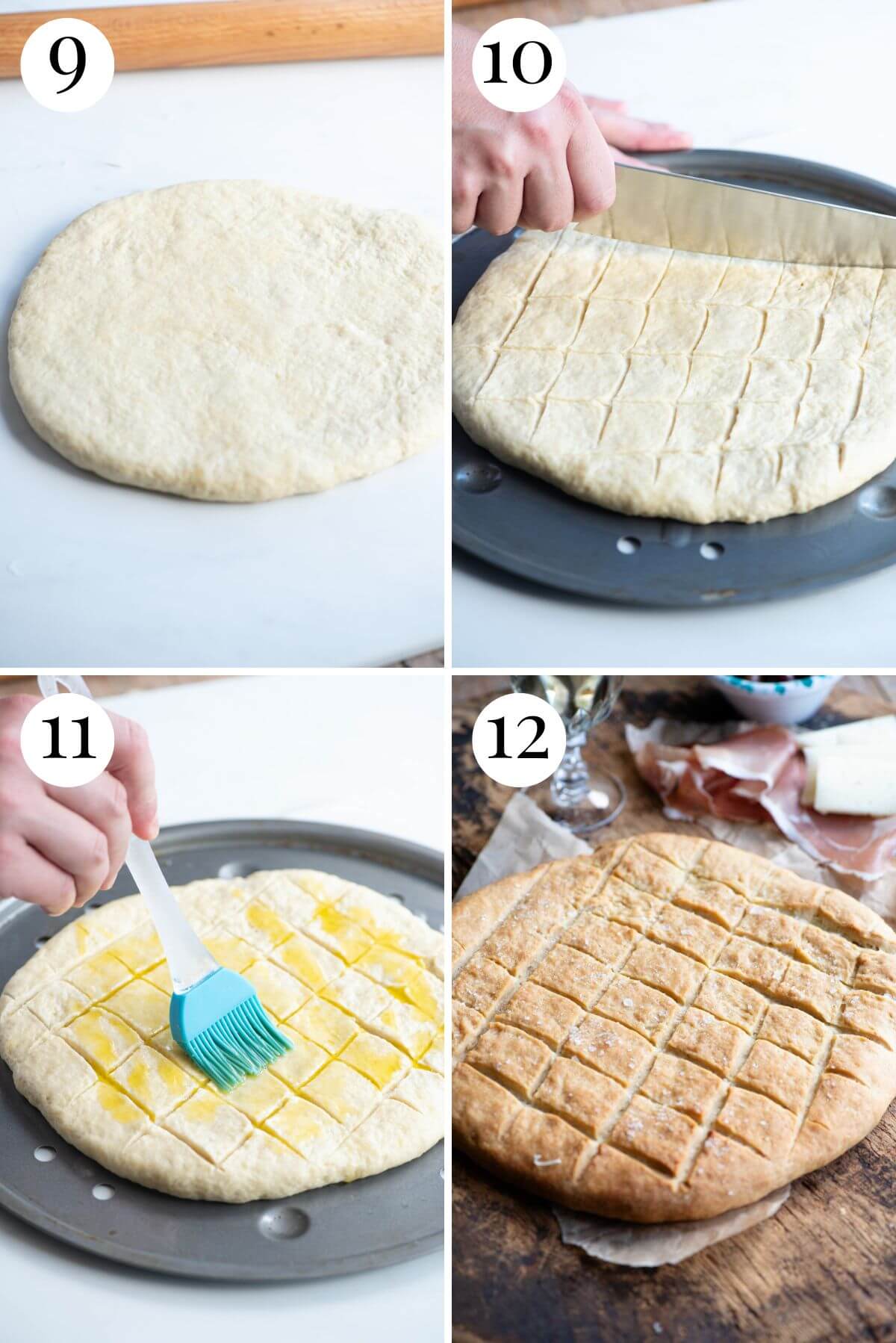 9

10

11

12