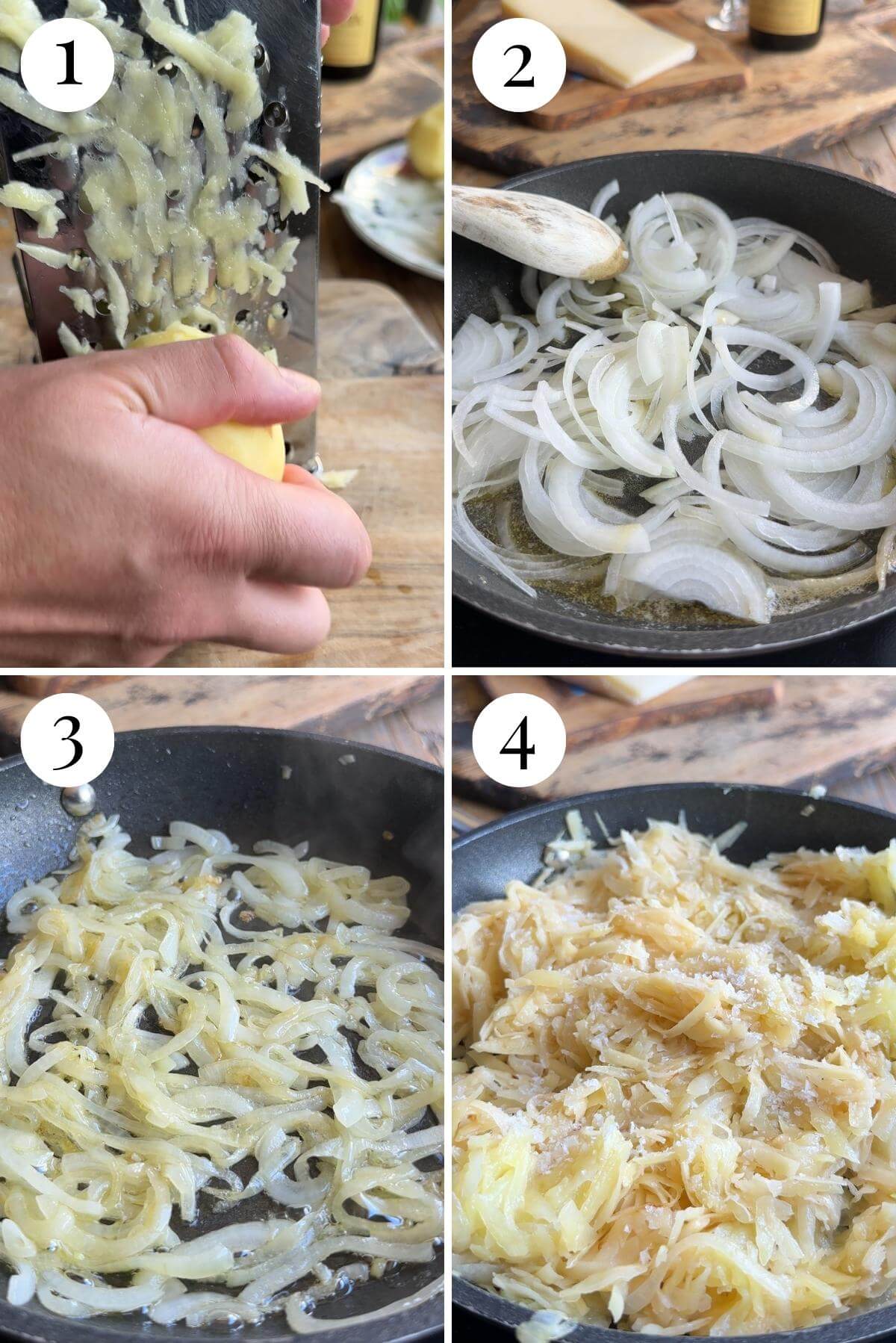 1

2

3

4