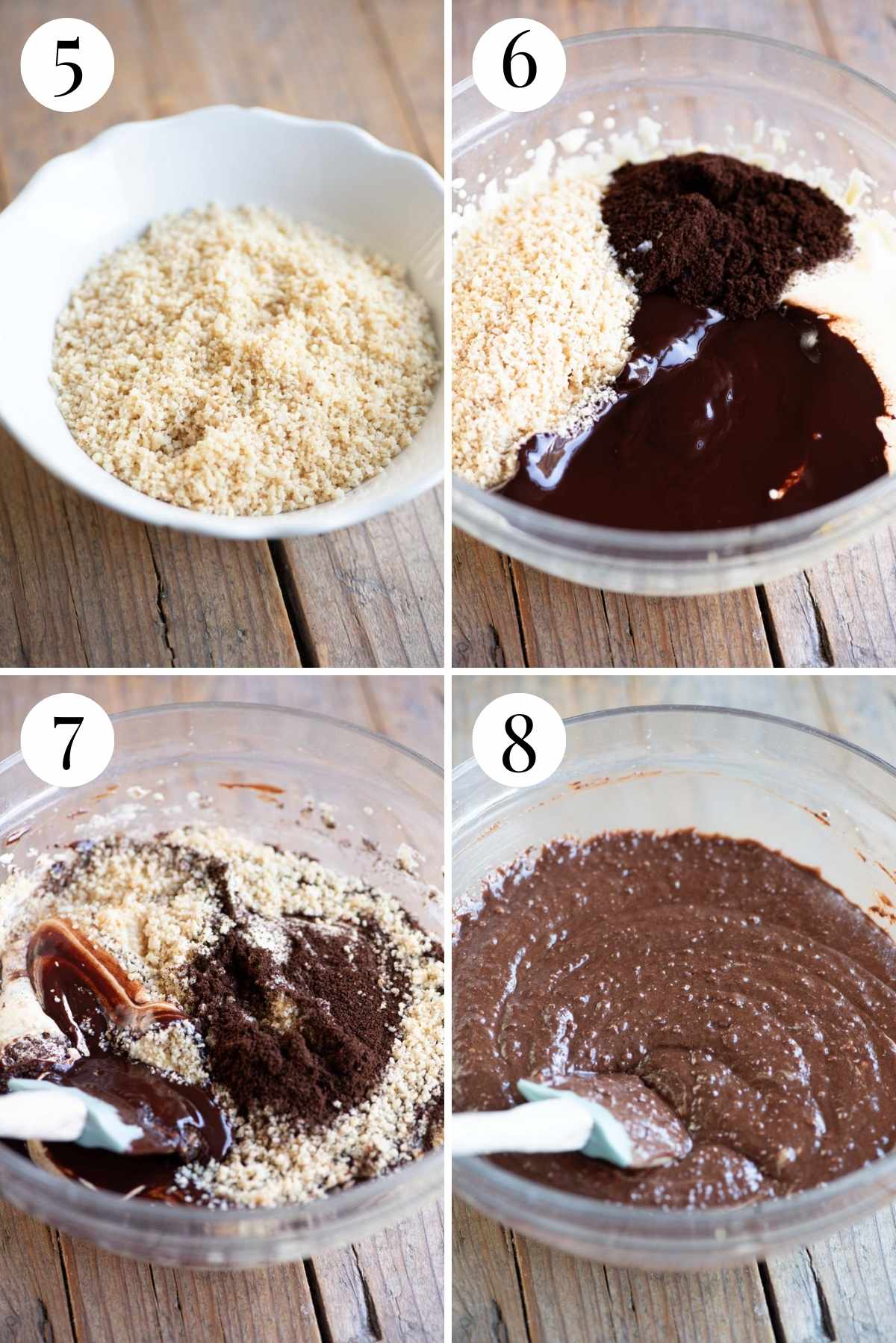 5

6

7

8