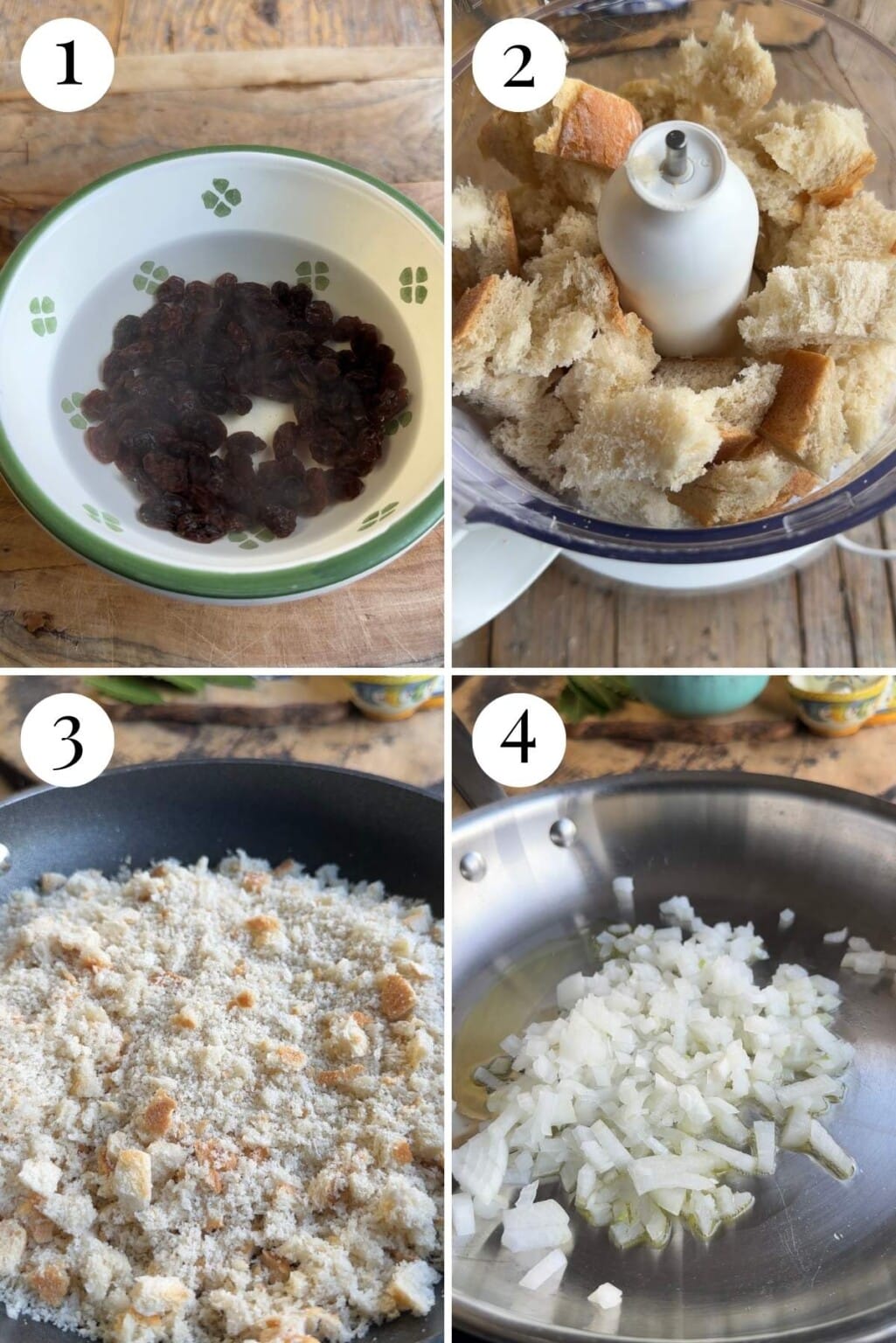 1

2

3

4