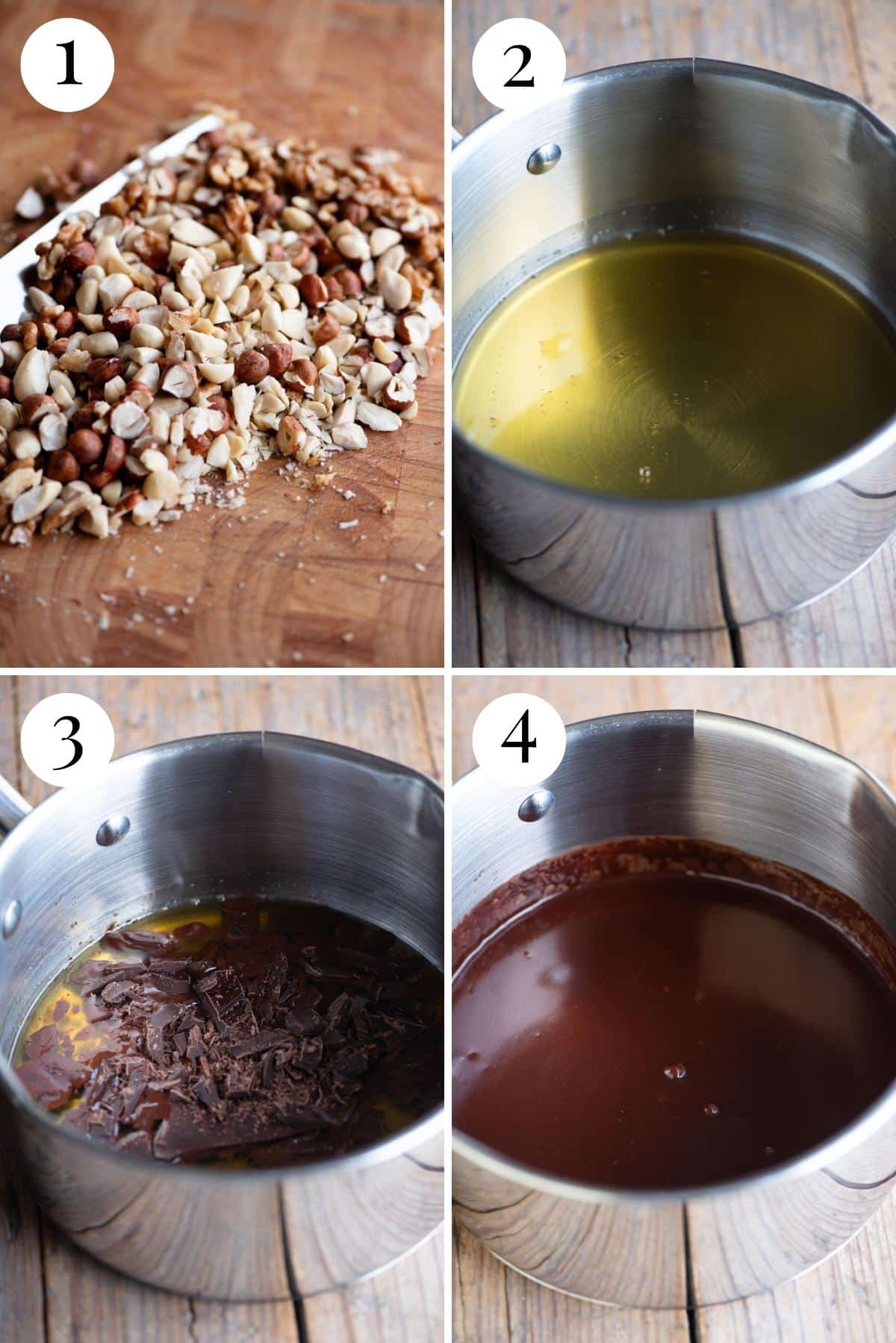 1

2

3

4