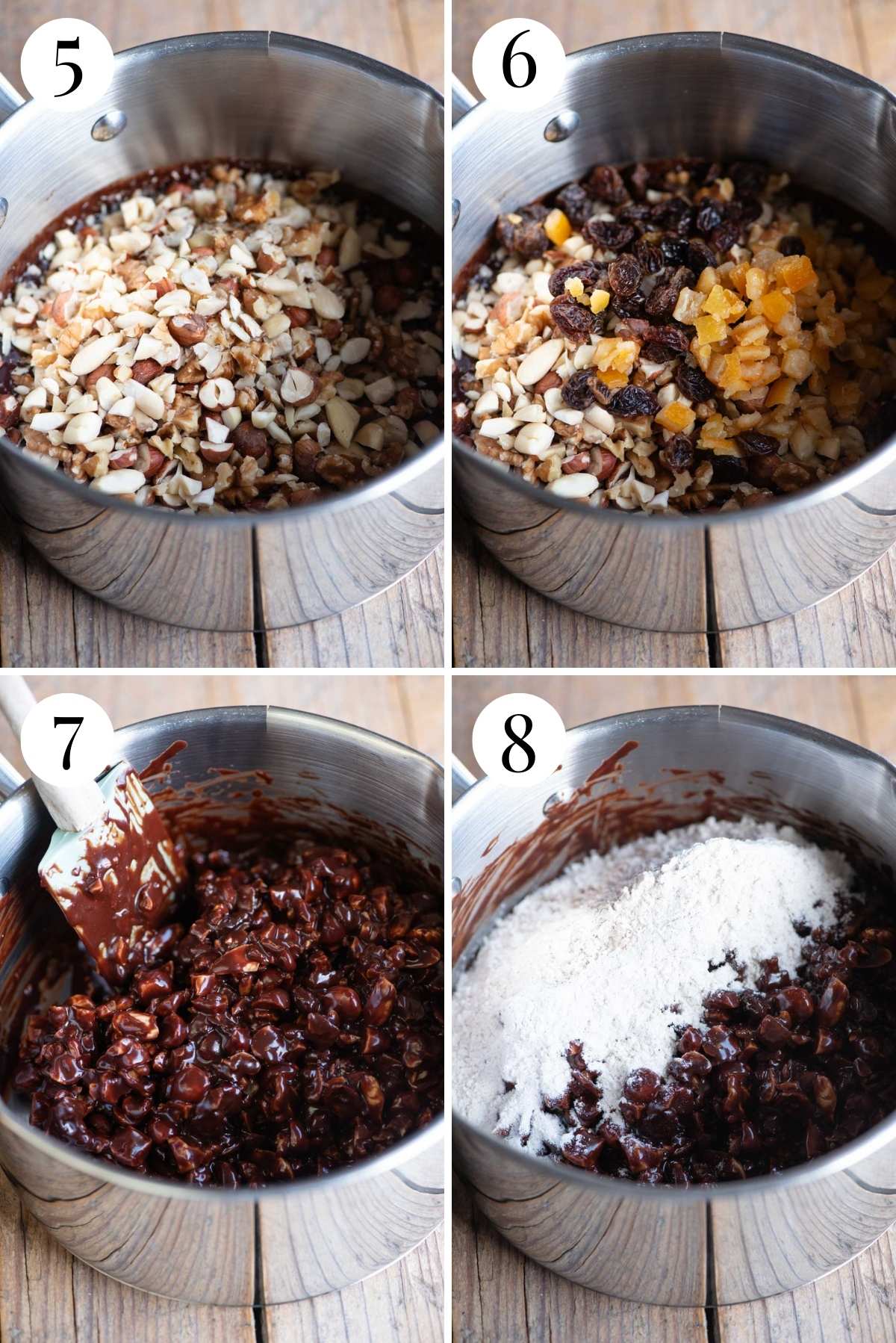 5

6

7

8