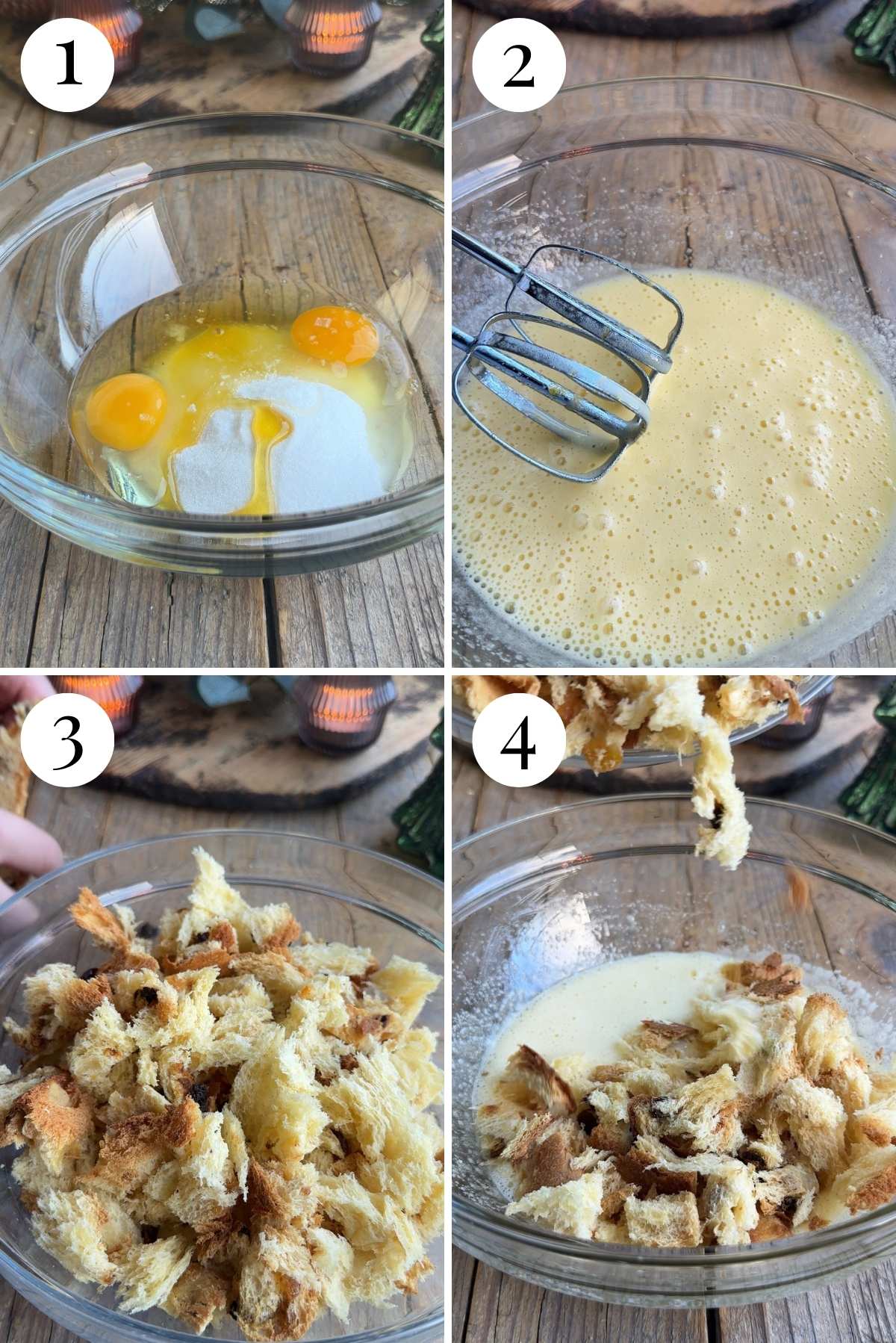 1

2

3

4