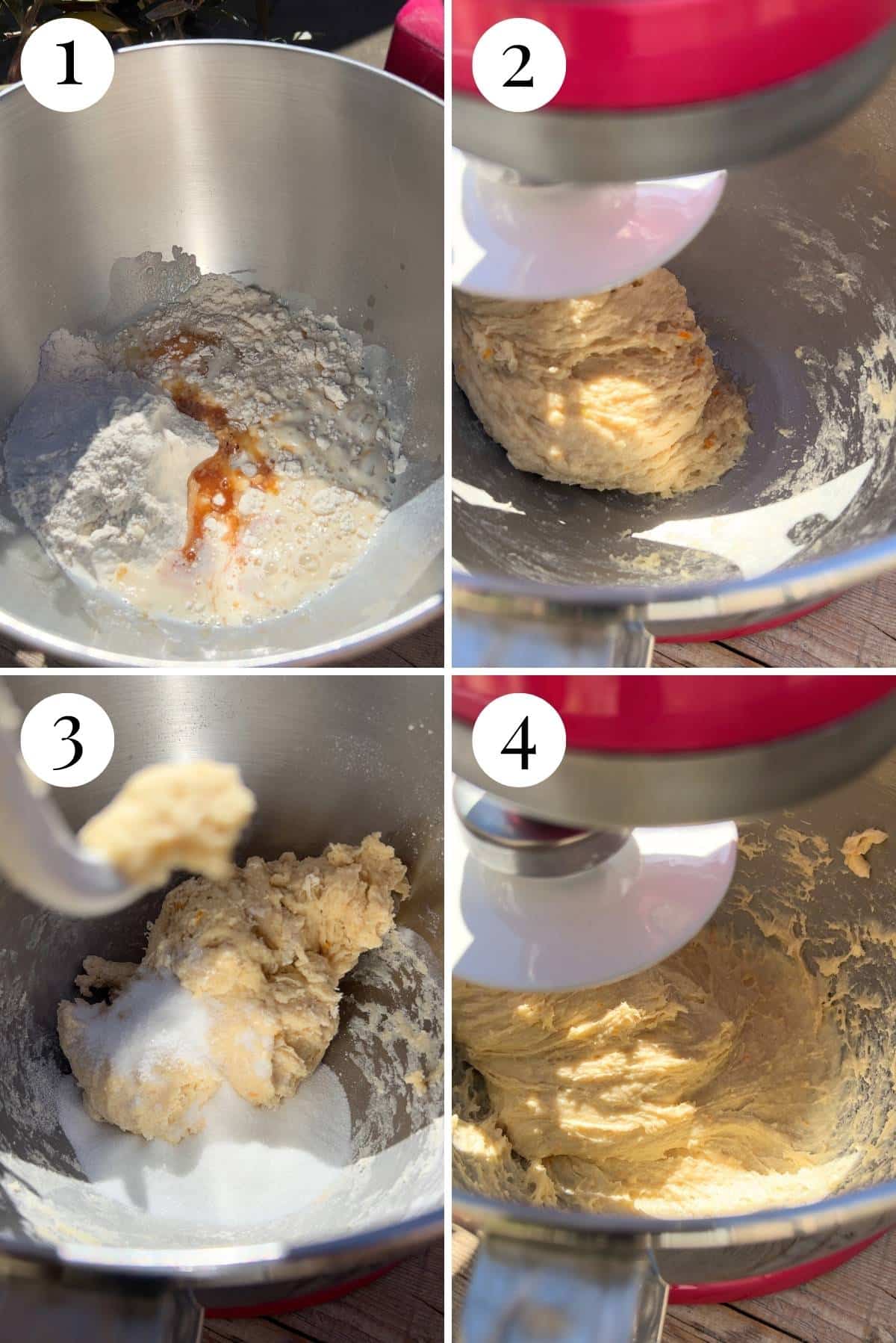 1

2

3

4