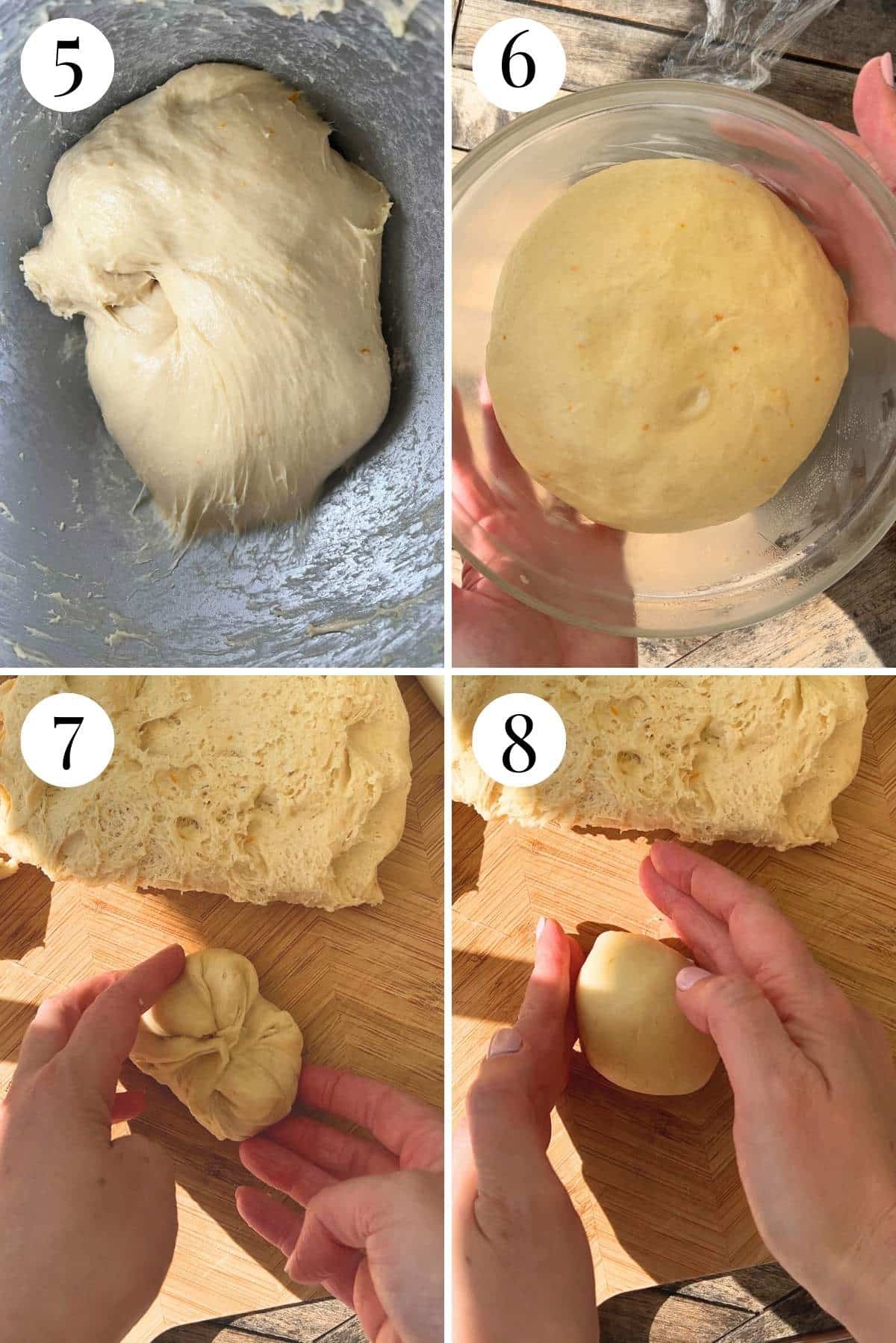 5

6

7

8