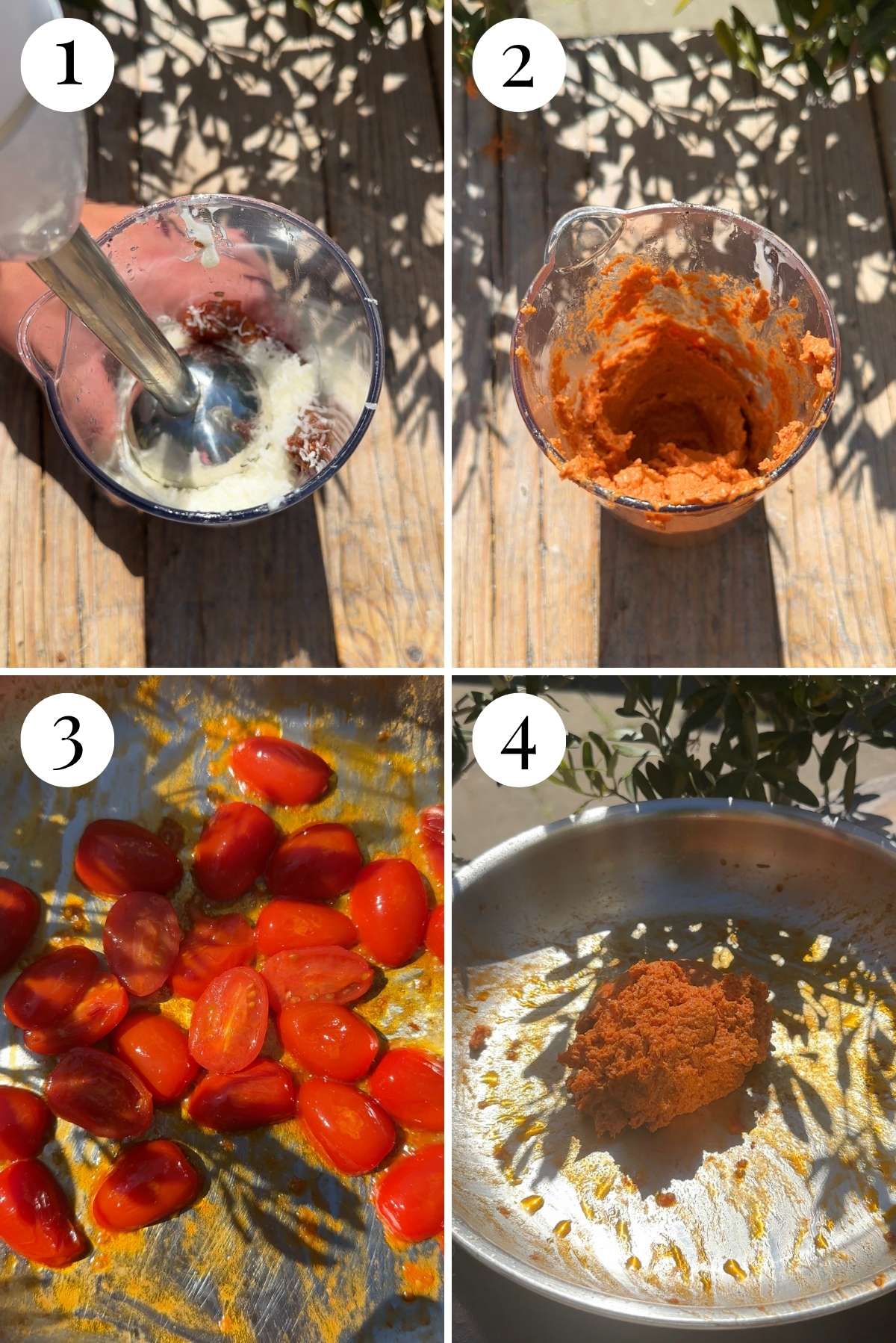 1

2

3

4