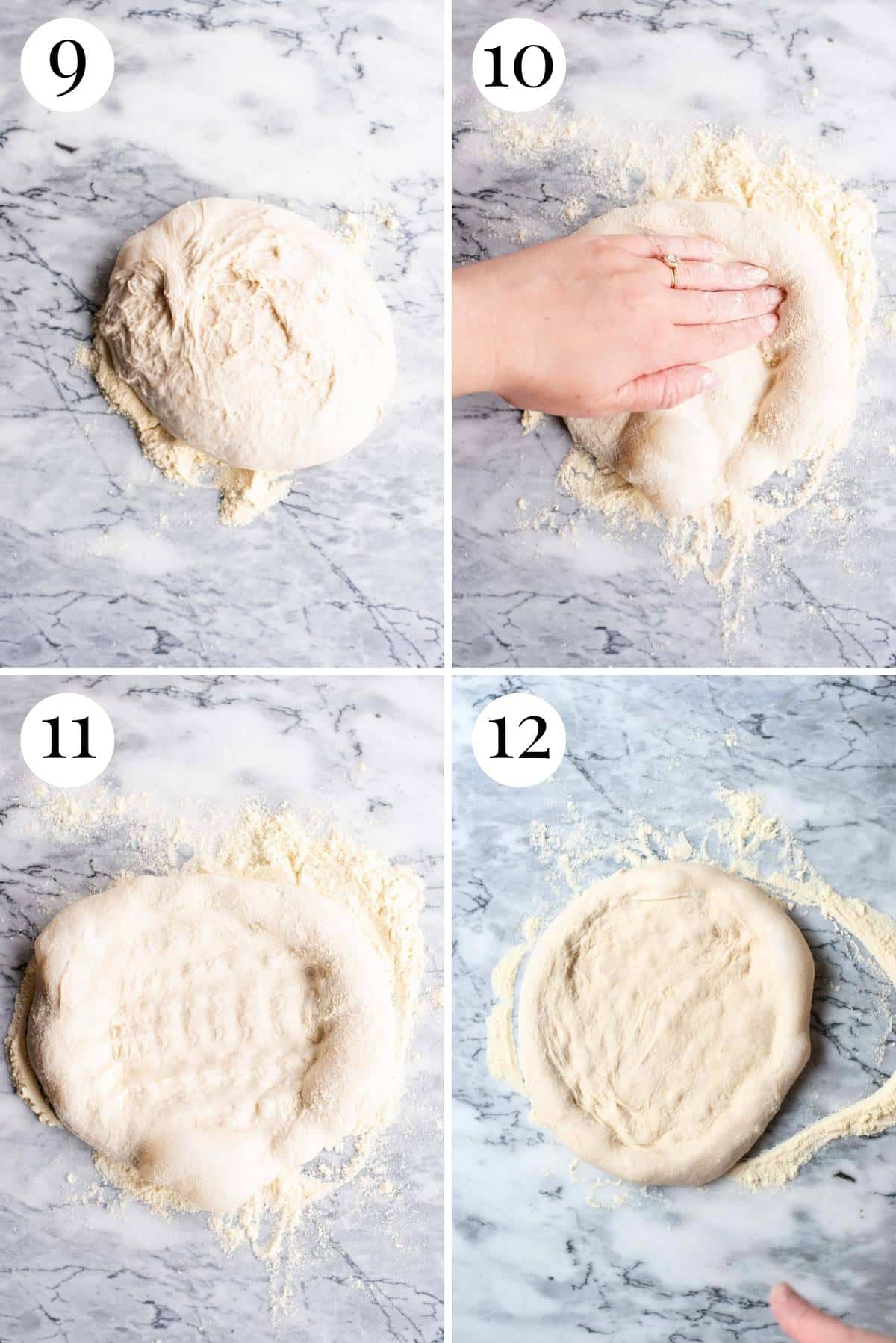 9

10

11

12