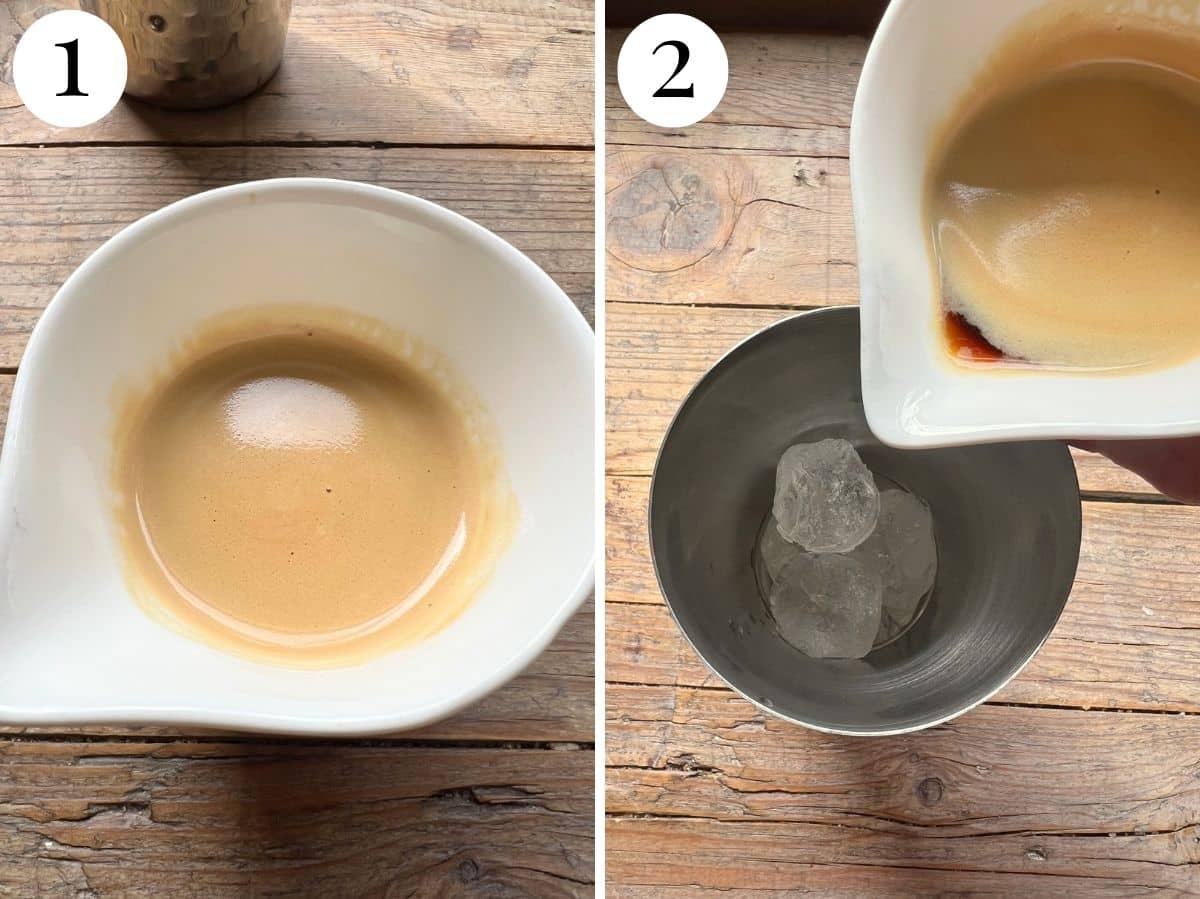 1

2