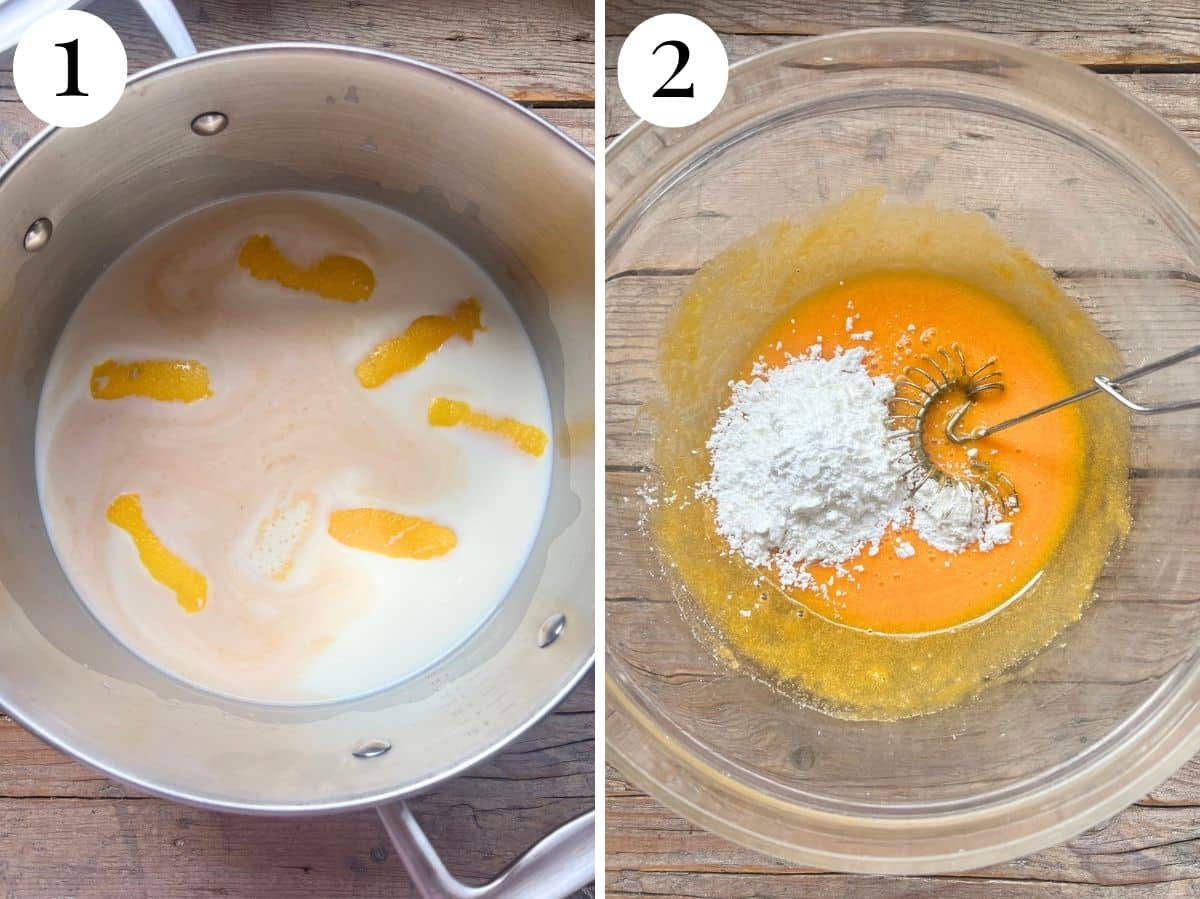 1

2